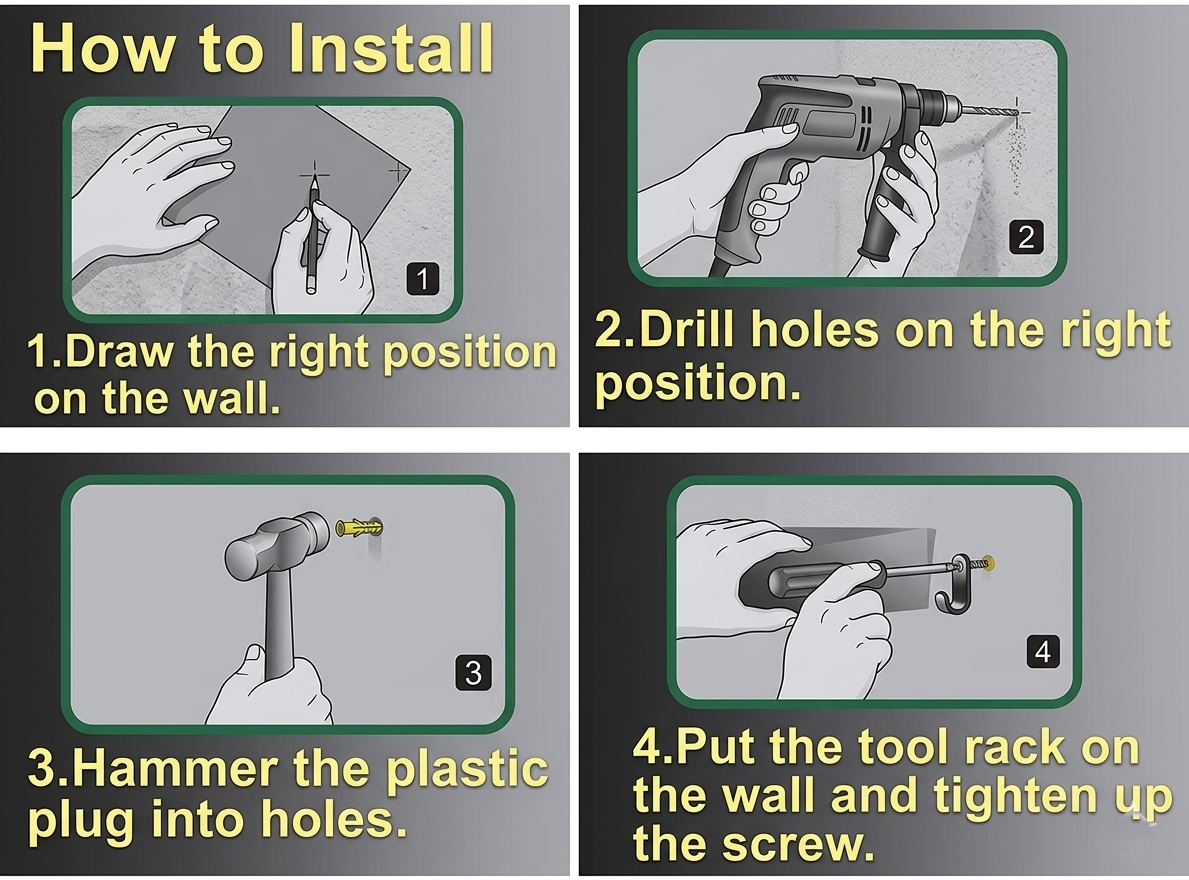 How to Install

1

1.Draw the right position on the wall.

2

2.Drill holes on the right position.

3

3.Hammer the plastic plug into holes.

4

4.Put the tool rack on the wall and tighten up the screw.