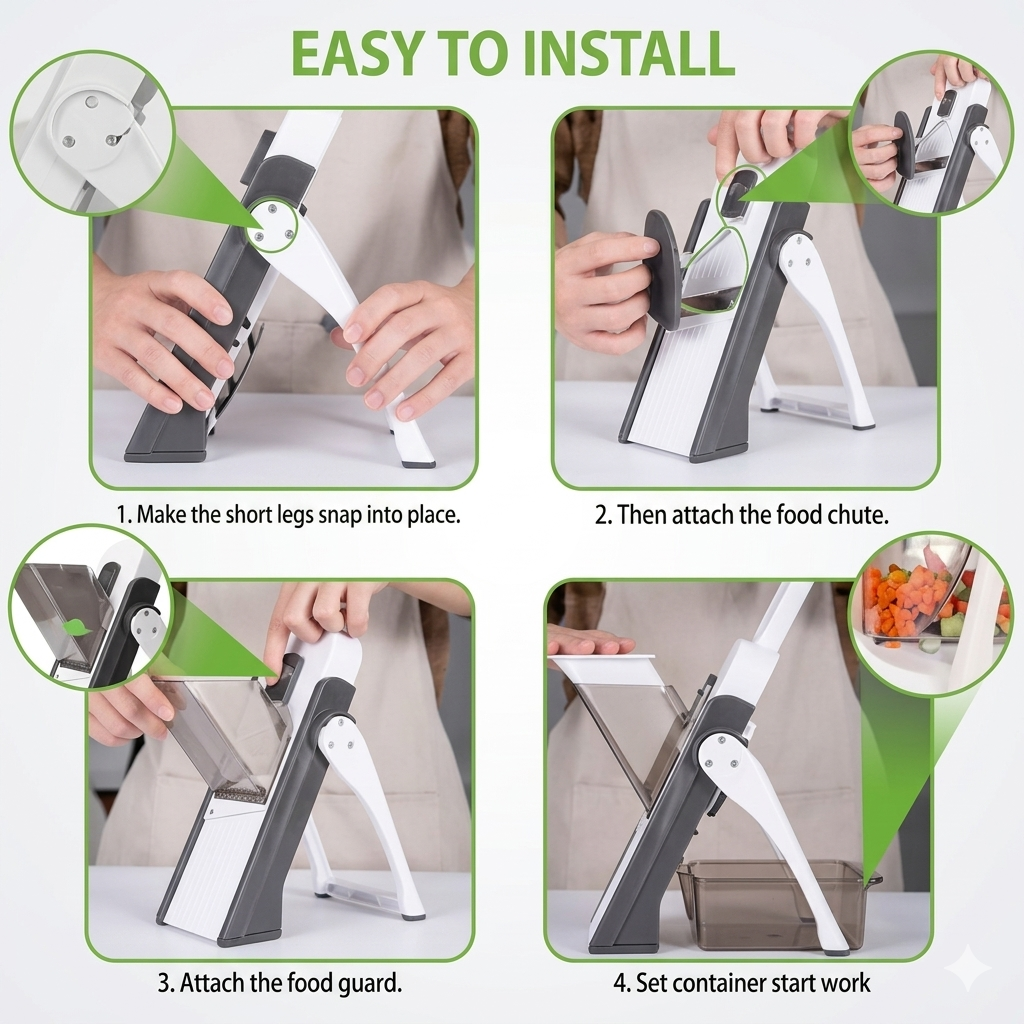 EASY TO INSTALL

1. Make the short legs snap into place.

2. Then attach the food chute.

3. Attach the food guard.

4. Set container start work